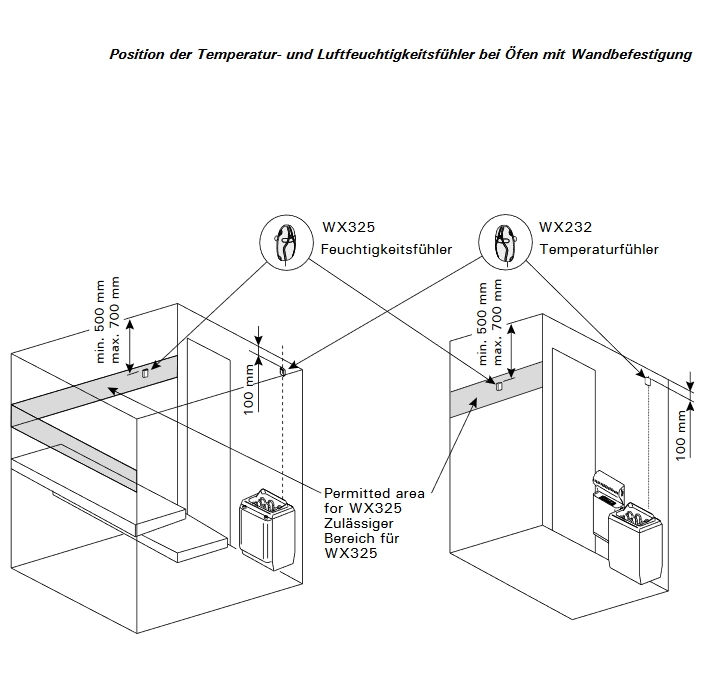 Position der Temperatur- und Luftfeuchtigkeitsfühler bei Öfen mit Wandbefestigung

WX325
Feuchtigkeitsfühler

WX232
Temperaturfühler

min. 500 mm
max. 700 mm

100 mm

min. 500 mm
max. 700 mm

100 mm

Permitted area for WX325
Zulässiger Bereich für WX325